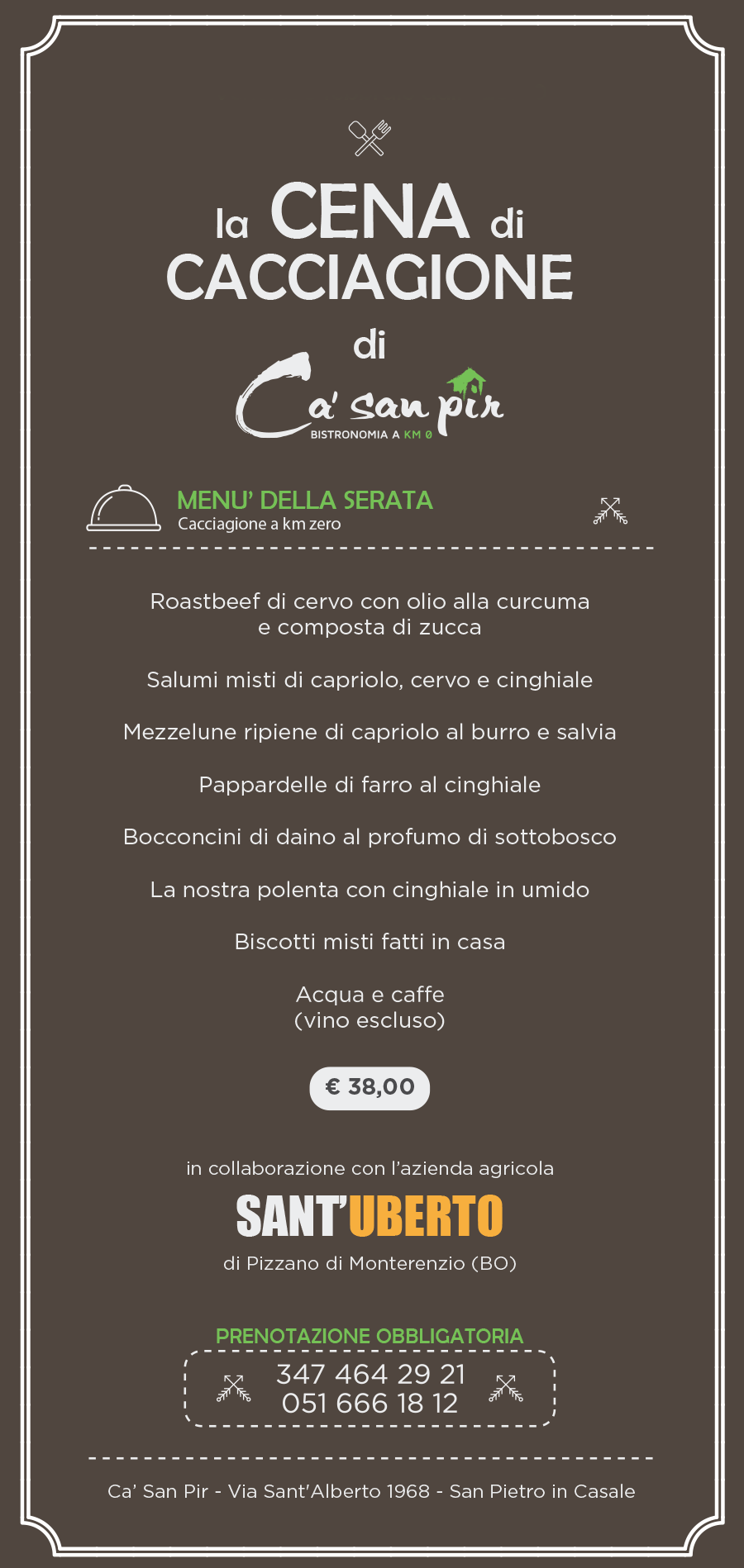 la CENA di CACCIAGIONE

di

Ca' san pir
BISTRONOMIA A KM 0

MENU' DELLA SERATA
Cacciagione a km zero

Roastbeef di cervo con olio alla curcuma e composta di zucca

Salumi misti di capriolo, cervo e cinghiale

Mezzelune ripiene di capriolo al burro e salvia

Pappardelle di farro al cinghiale

Bocconcini di daino al profumo di sottobosco

La nostra polenta con cinghiale in umido

Biscotti misti fatti in casa

Acqua e caffe
(vino escluso)

€ 38,00

in collaborazione con l'azienda agricola

SANT'UBERTO

di Pizzano di Monterenzio (BO)

PRENOTAZIONE OBBLIGATORIA
347 464 29 21
051 666 18 12

Ca' San Pir - Via Sant'Alberto 1968 - San Pietro in Casale